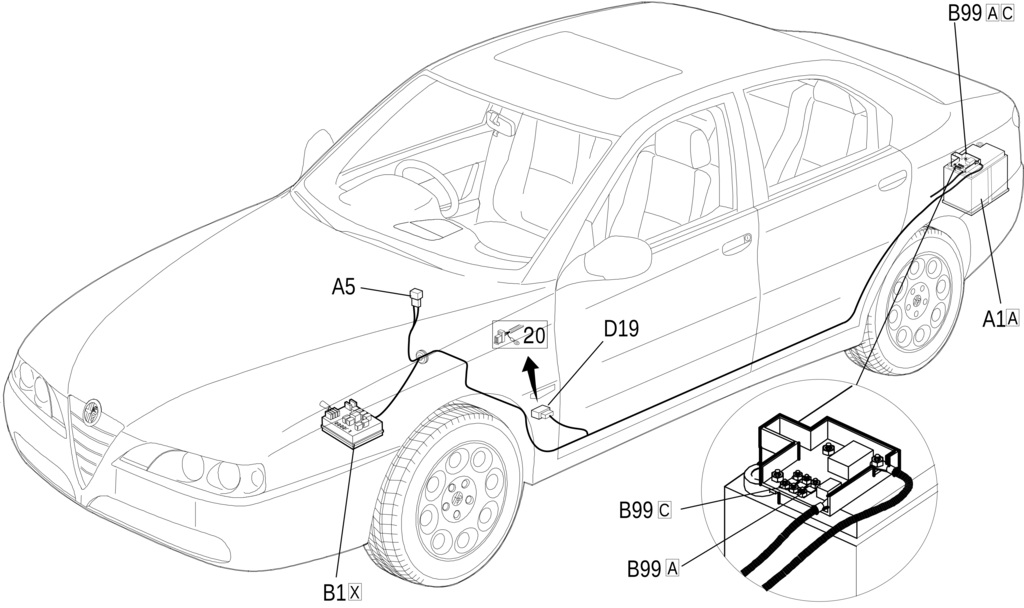 B99 A C

A5

20

D19

A1 A

B99 C

B99 A

B1 X